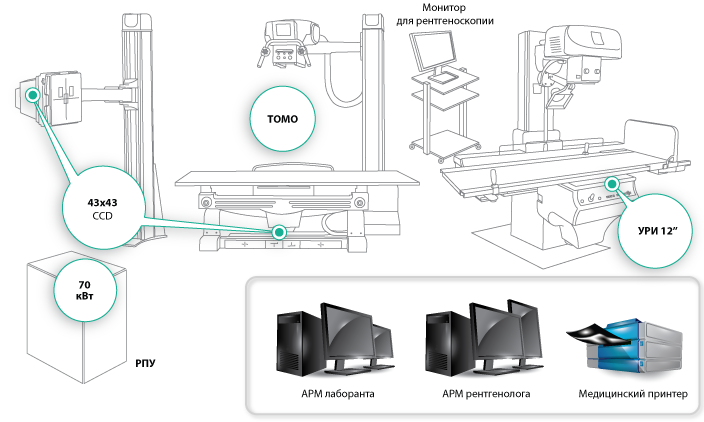 Монитор для рентгеноскопии

ТОМО

43x43 CCD

УРИ 12"

70 кВт

РПУ

АРМ лаборанта

АРМ рентгенолога

Медицинский принтер